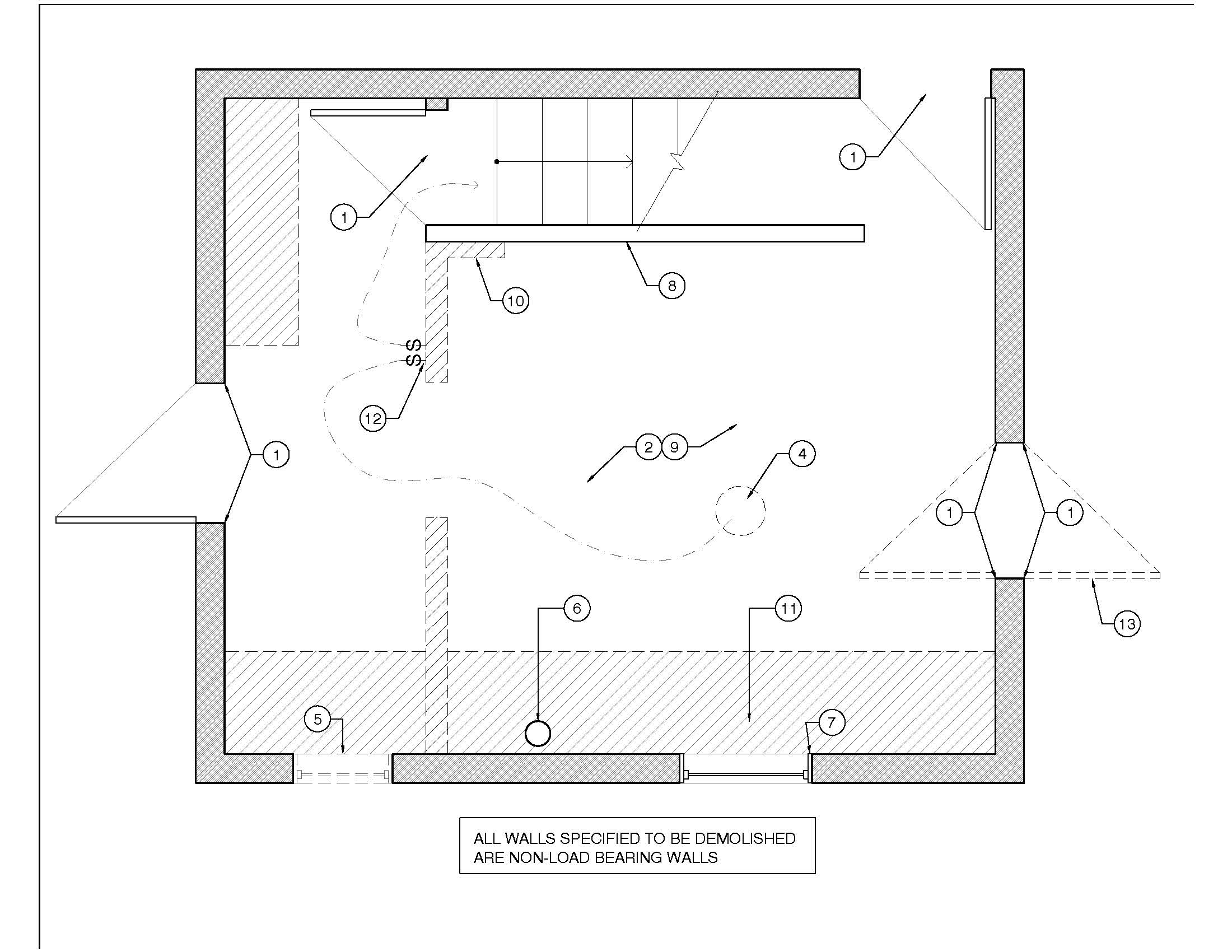 1

1

8

10

SS

12

1

2 9

4

1

1

6

11

13

5

7

ALL WALLS SPECIFIED TO BE DEMOLISHED ARE NON-LOAD BEARING WALLS